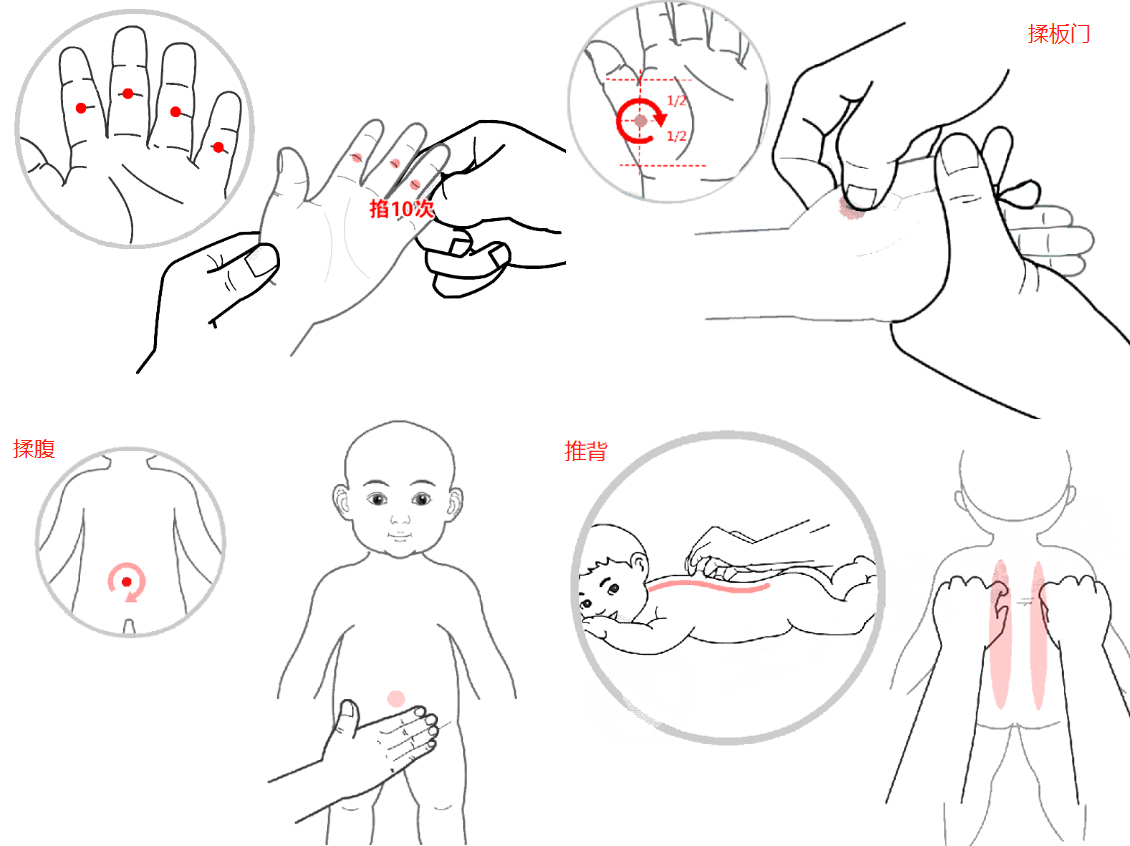 掐10次

揉板门

1/2

1/2

揉腹

推背